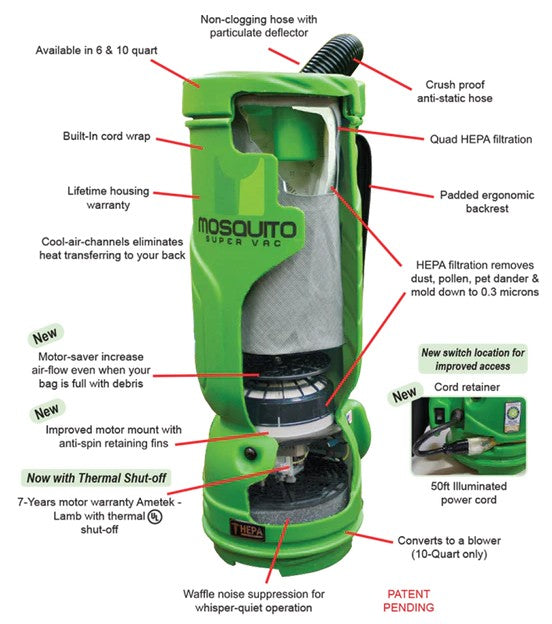 Non-clogging hose with particulate deflector

Available in 6 & 10 quart

Crush proof anti-static hose

Built-In cord wrap

Quad HEPA filtration

Lifetime housing warranty

Padded ergonomic backrest

MOSQUITO SUPER VAC

Cool-air-channels eliminates heat transferring to your back

HEPA filtration removes dust, pollen, pet dander & mold down to 0.3 microns

New

Motor-saver increase air-flow even when your bag is full with debris

New switch location for improved access

New

Cord retainer

New

Improved motor mount with anti-spin retaining fins

Now with Thermal Shut-off

7-Years motor warranty Ametek - Lamb with thermal UL shut-off

50ft Illuminated power cord

HEPA

Converts to a blower (10-Quart only)

Waffle noise suppression for whisper-quiet operation

PATENT PENDING